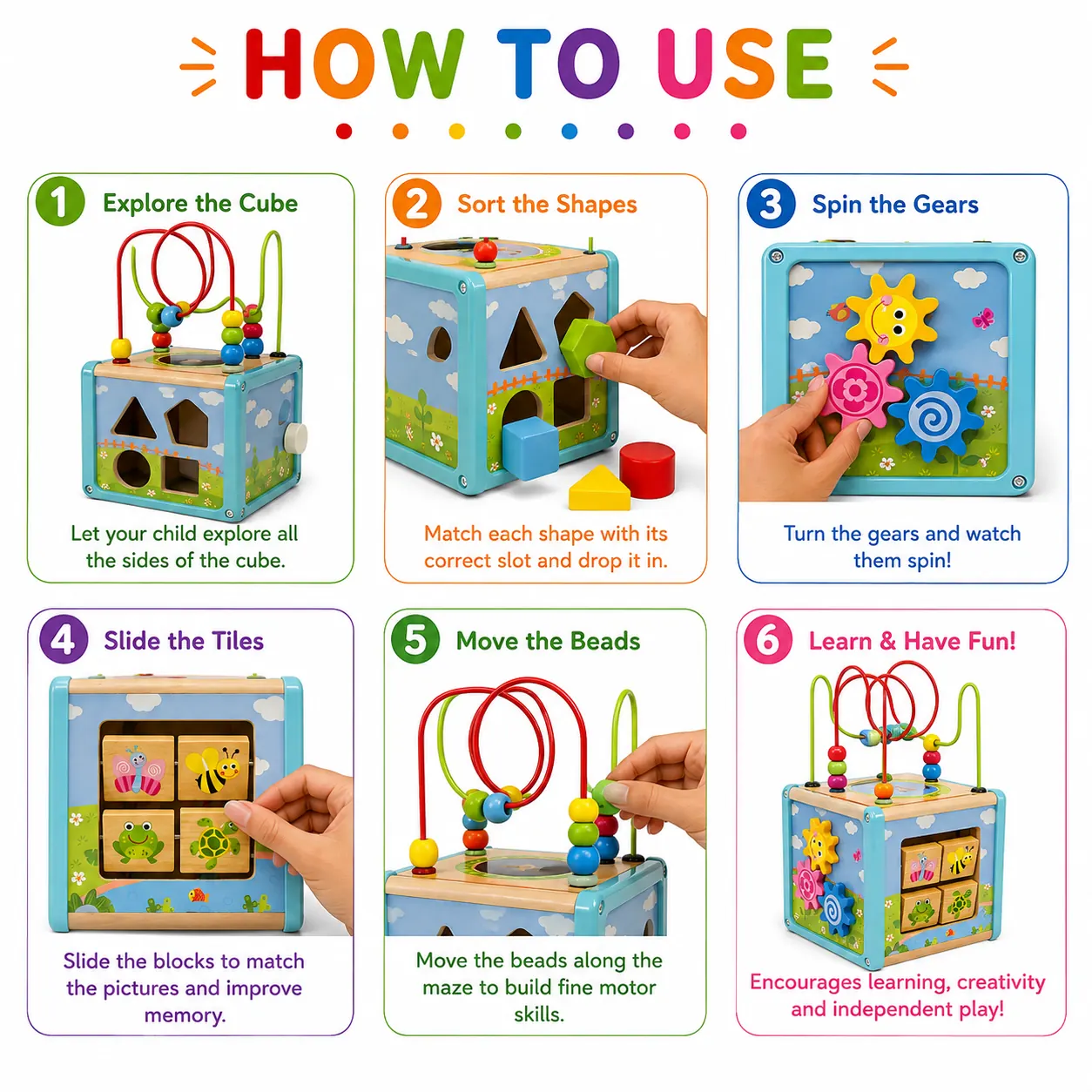 HOW TO USE

1 Explore the Cube

Let your child explore all the sides of the cube.

2 Sort the Shapes

Match each shape with its correct slot and drop it in.

3 Spin the Gears

Turn the gears and watch them spin!

4 Slide the Tiles

Slide the blocks to match the pictures and improve memory.

5 Move the Beads

Move the beads along the maze to build fine motor skills.

6 Learn & Have Fun!

Encourages learning, creativity and independent play!