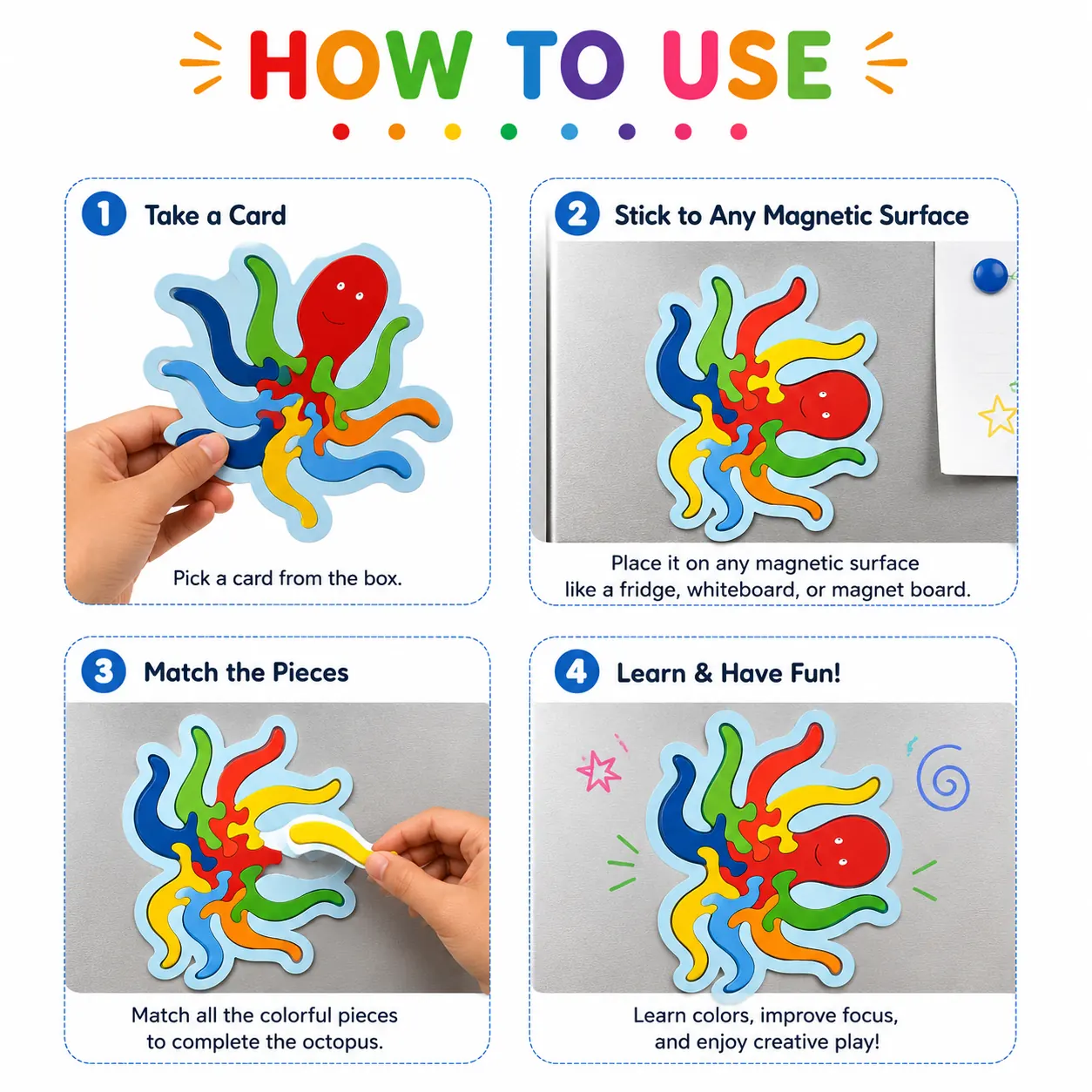 HOW TO USE

1 Take a Card

Pick a card from the box.

2 Stick to Any Magnetic Surface

Place it on any magnetic surface like a fridge, whiteboard, or magnet board.

3 Match the Pieces

Match all the colorful pieces to complete the octopus.

4 Learn & Have Fun!

Learn colors, improve focus, and enjoy creative play!